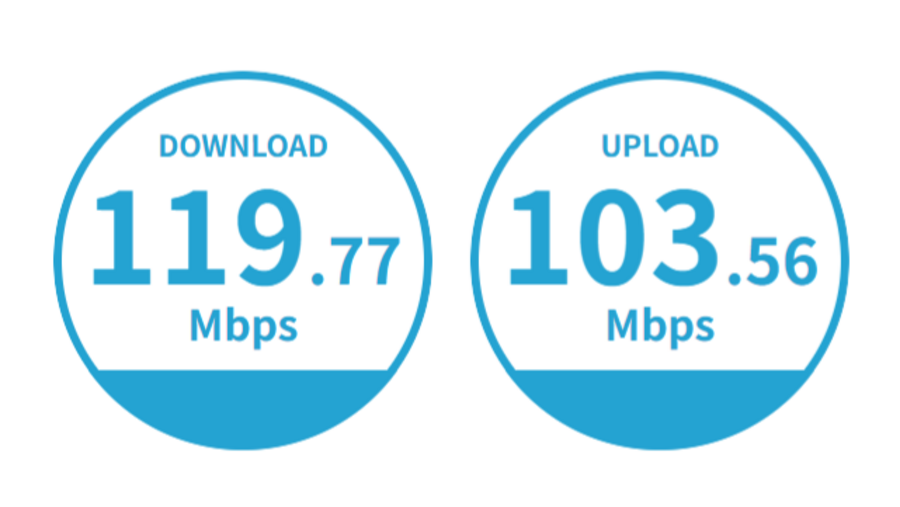 DOWNLOAD
119.77
Mbps

UPLOAD
103.56
Mbps